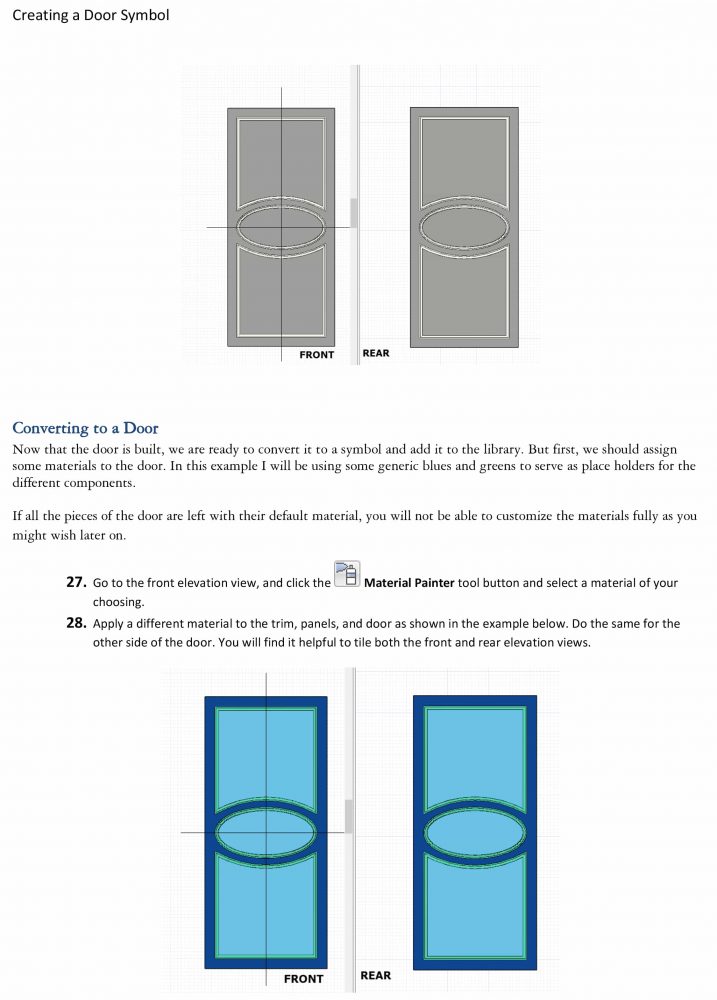 Creating a Door Symbol

FRONT

REAR

Converting to a Door

Now that the door is built, we are ready to convert it to a symbol and add it to the library. But first, we should assign some materials to the door. In this example I will be using some generic blues and greens to serve as place holders for the different components.

If all the pieces of the door are left with their default material, you will not be able to customize the materials fully as you might wish later on.

27. Go to the front elevation view, and click the Material Painter tool button and select a material of your choosing.

28. Apply a different material to the trim, panels, and door as shown in the example below. Do the same for the other side of the door. You will find it helpful to tile both the front and rear elevation views.

FRONT

REAR